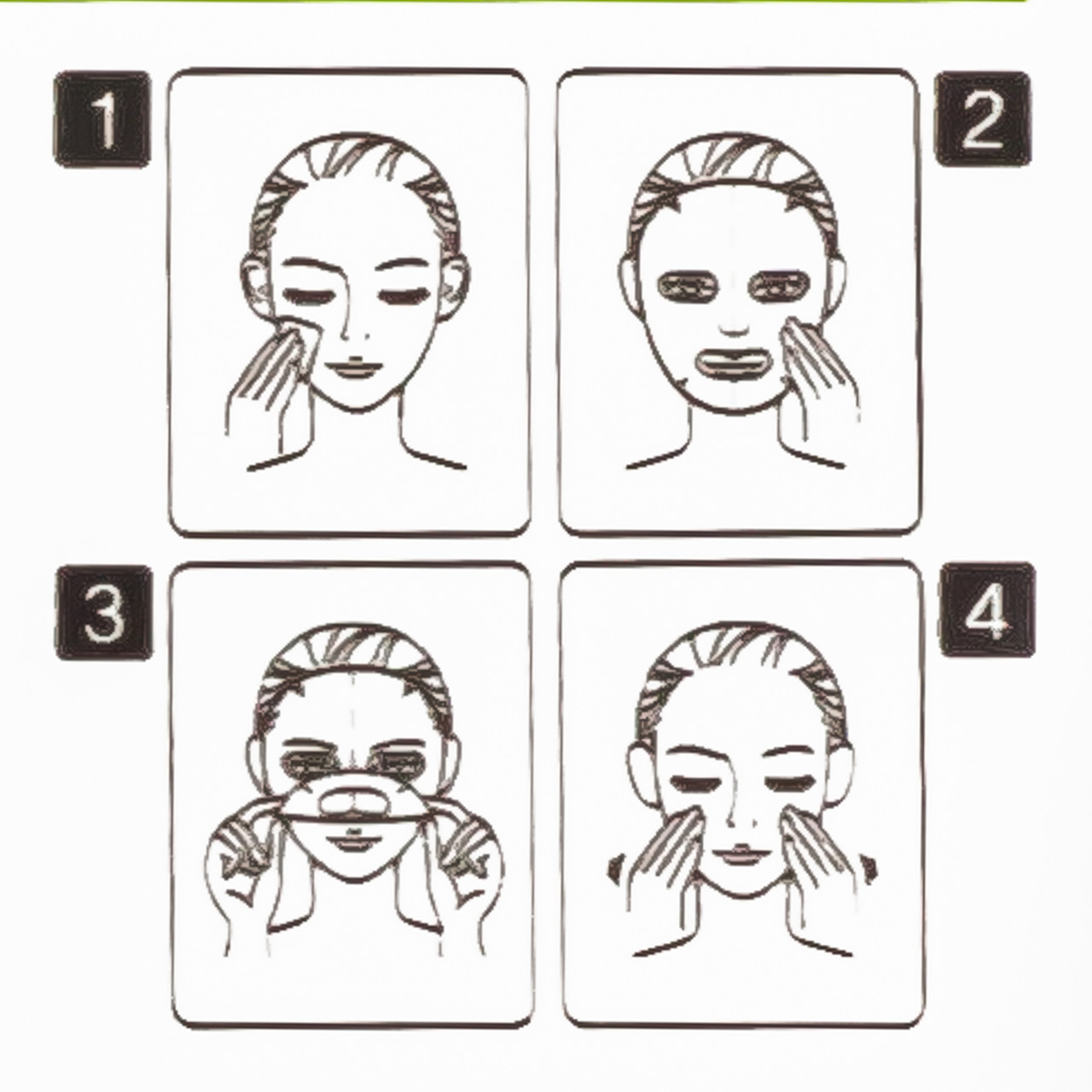 1

2

3

4